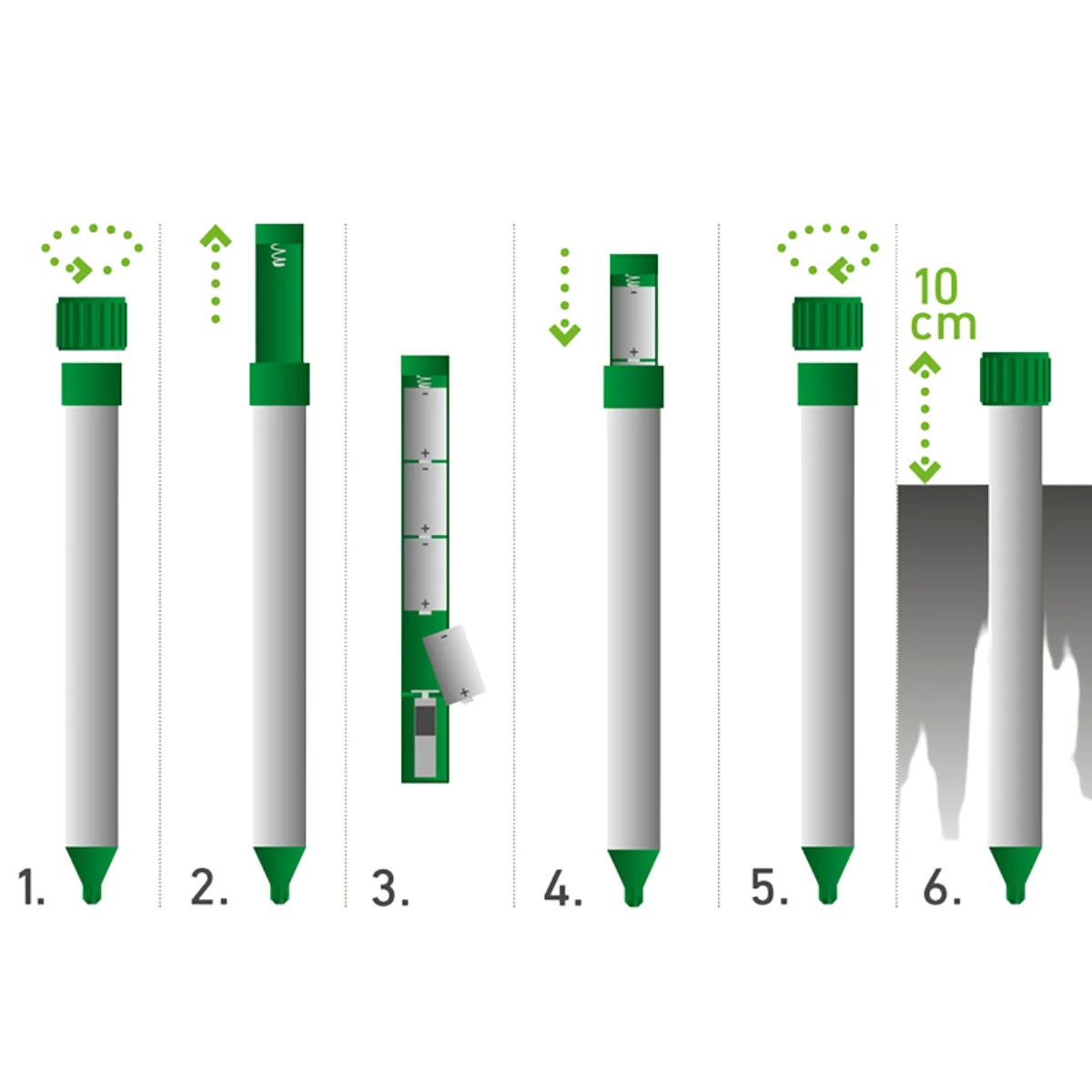 10 cm

1.

2.

3.

4.

5.

6.