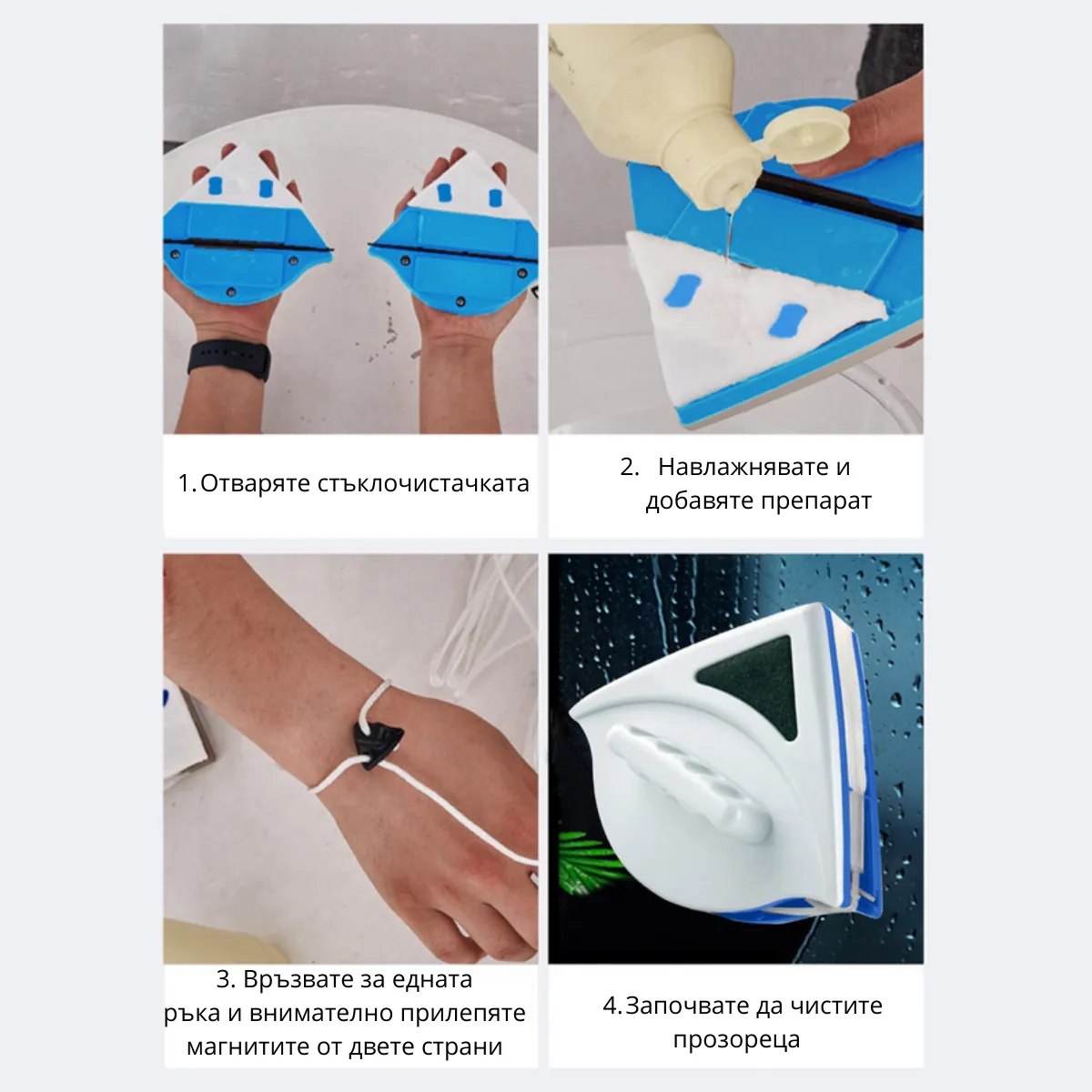 1.Отваряте стъклочистачката

2. Навлажнявате и добавяте препарат

3. Връзвате за едната ръка и внимателно прилепяте магнитите от двете страни

4.Започвате да чистите прозореца