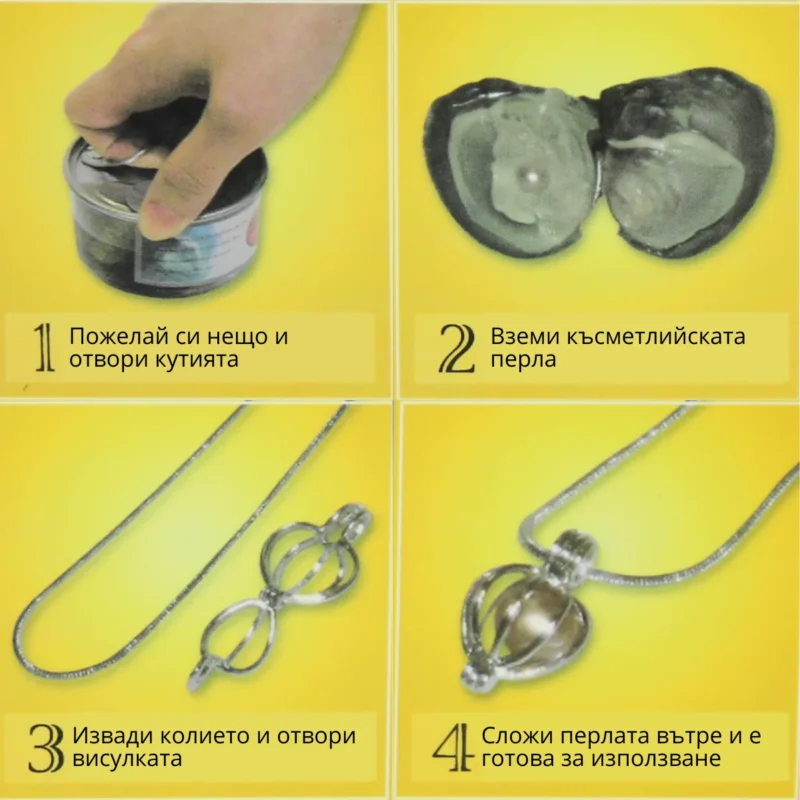 1 Пожелай си нещо и отвори кутията

2 Вземи късметлийската перла

3 Извади колието и отвори висулката

4 Сложи перлата вътре и е готова за използване